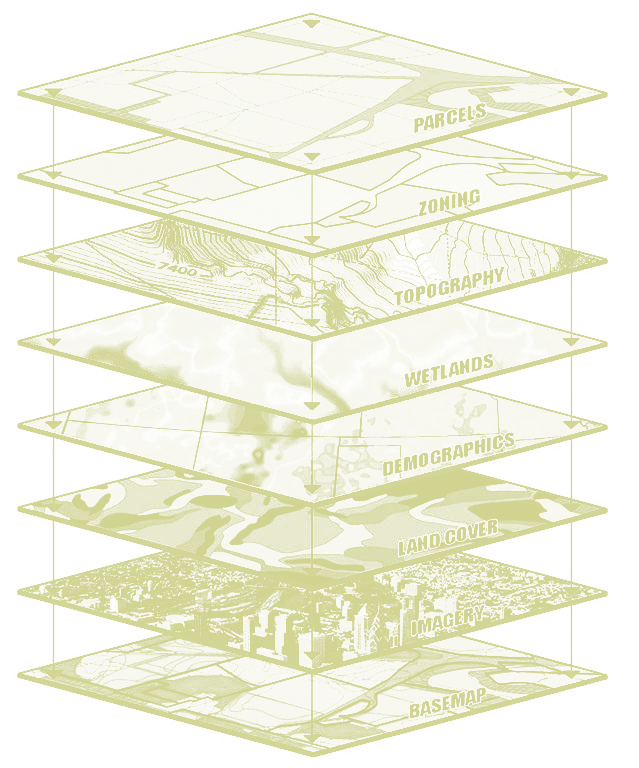 PARCELS

ZONING

7400

TOPOGRAPHY

WETLANDS

DEMOGRAPHICS

LAND COVER

IMAGERY

BASEMAP